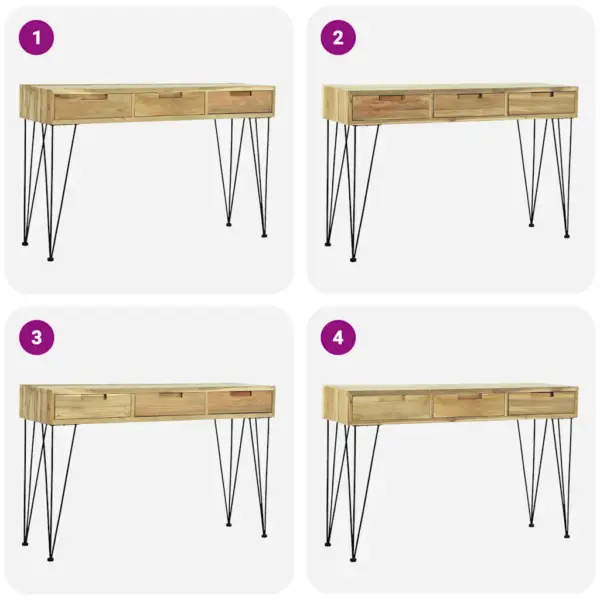 1

2

3

4