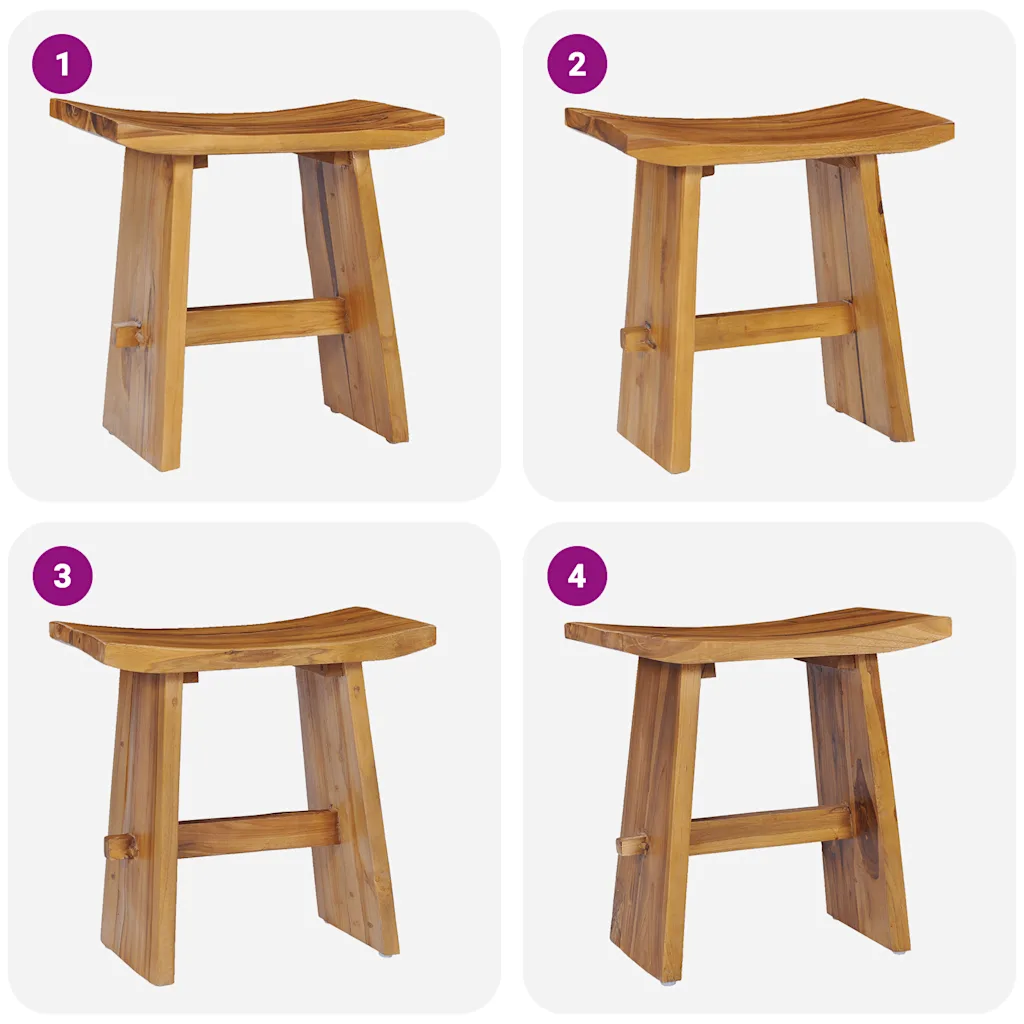 1

2

3

4