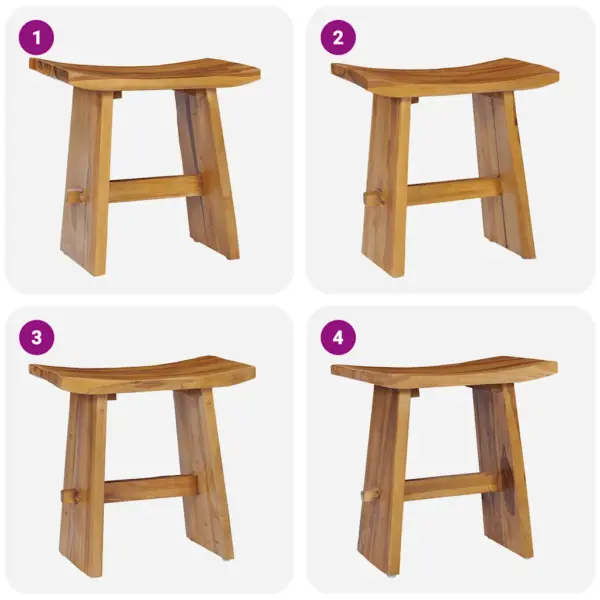 1

2

3

4