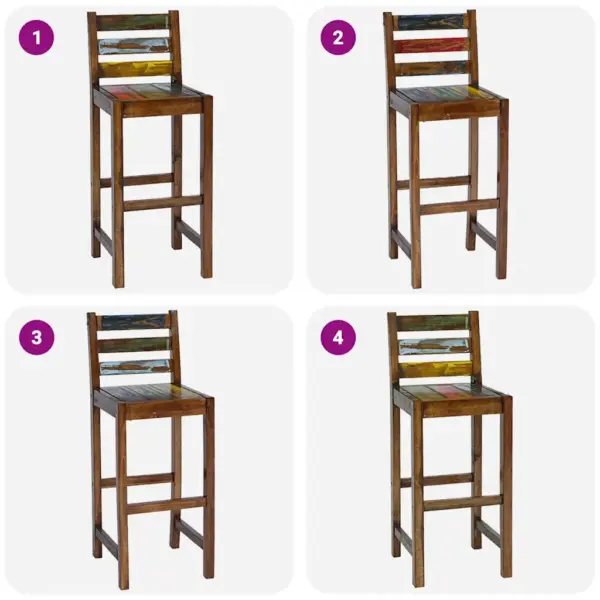 1

2

3

4