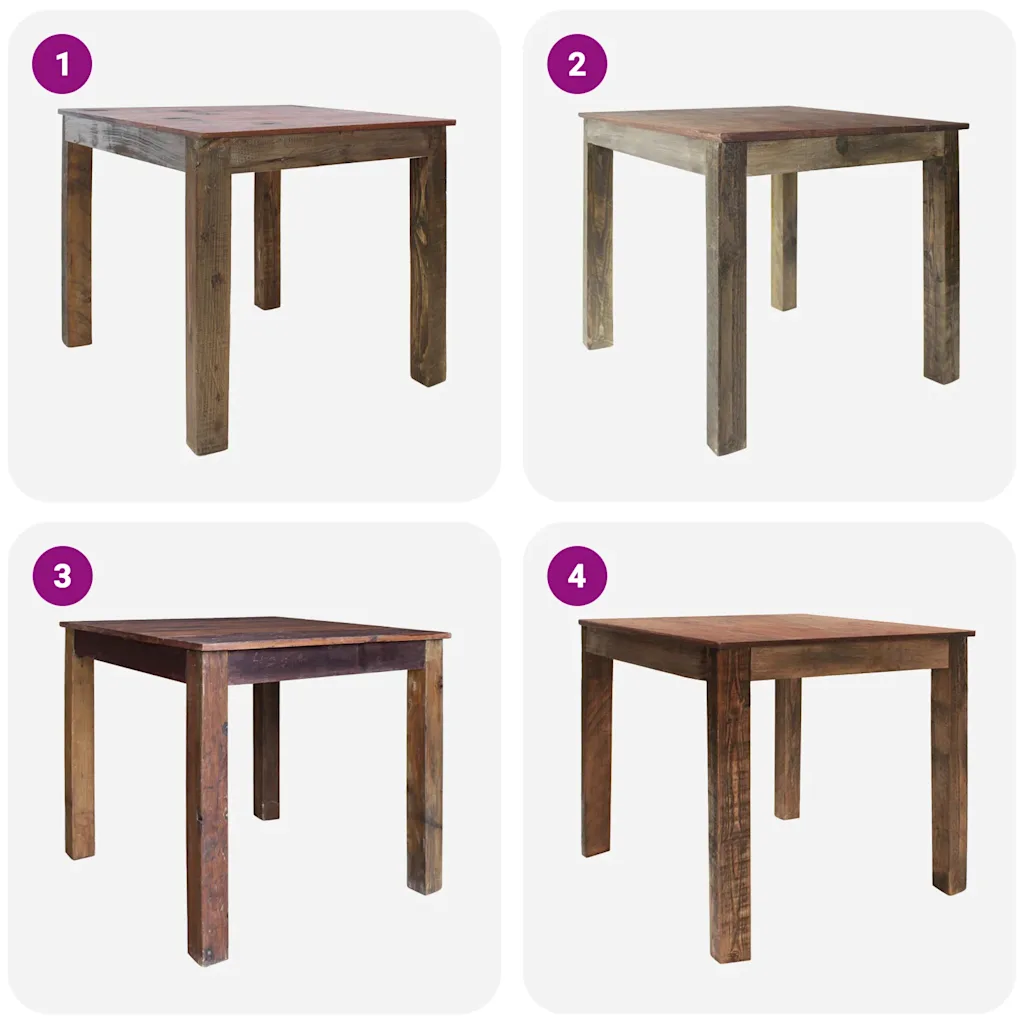 1

2

3

4