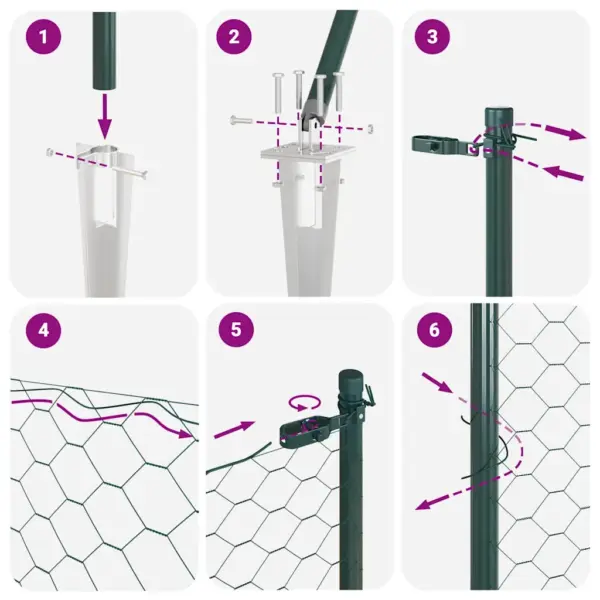 1

2

3

4

5

6