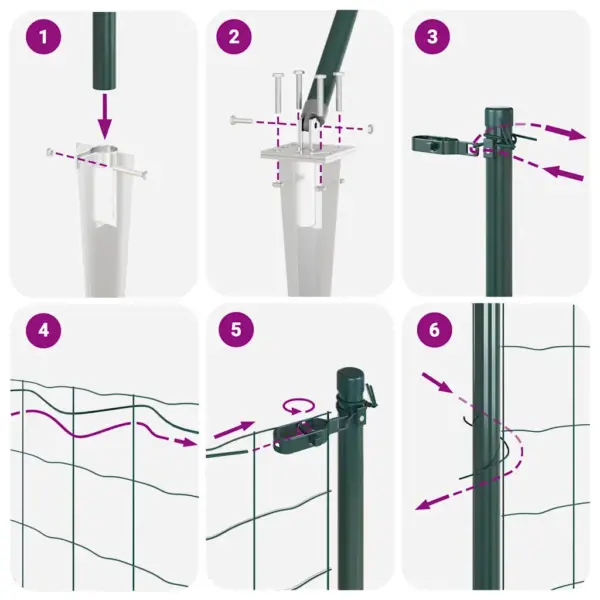 1

2

3

4

5

6