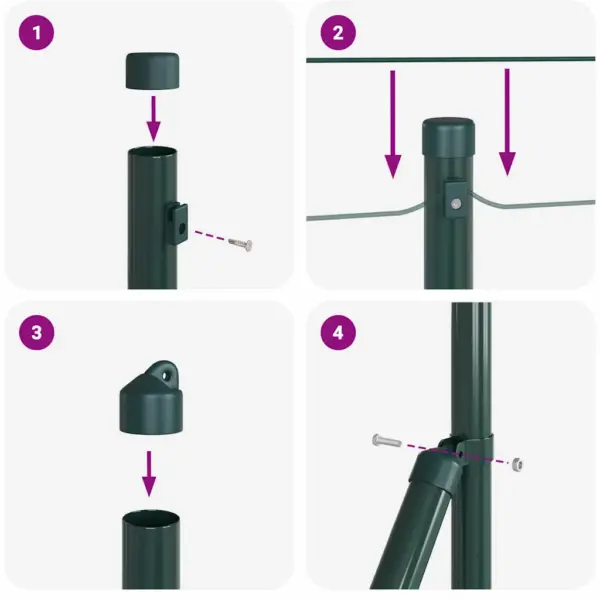 1

2

3

4