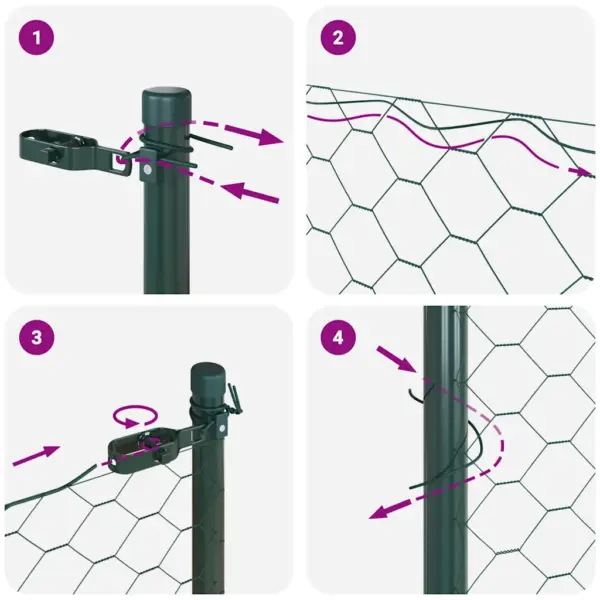 1

2

3

4