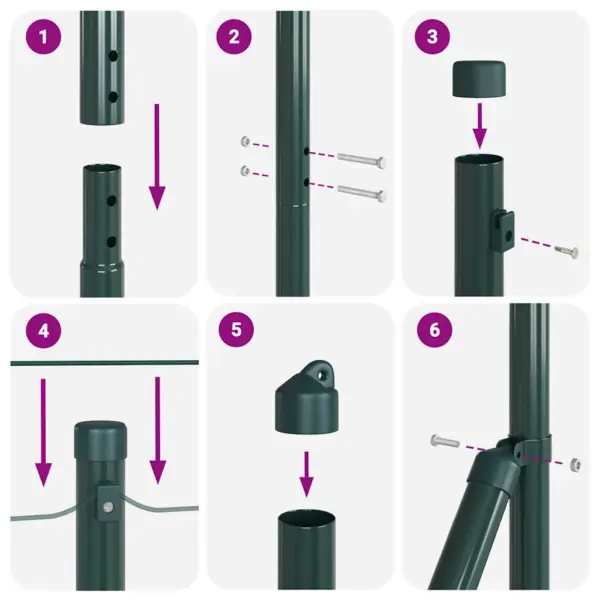 1

2

3

4

5

6