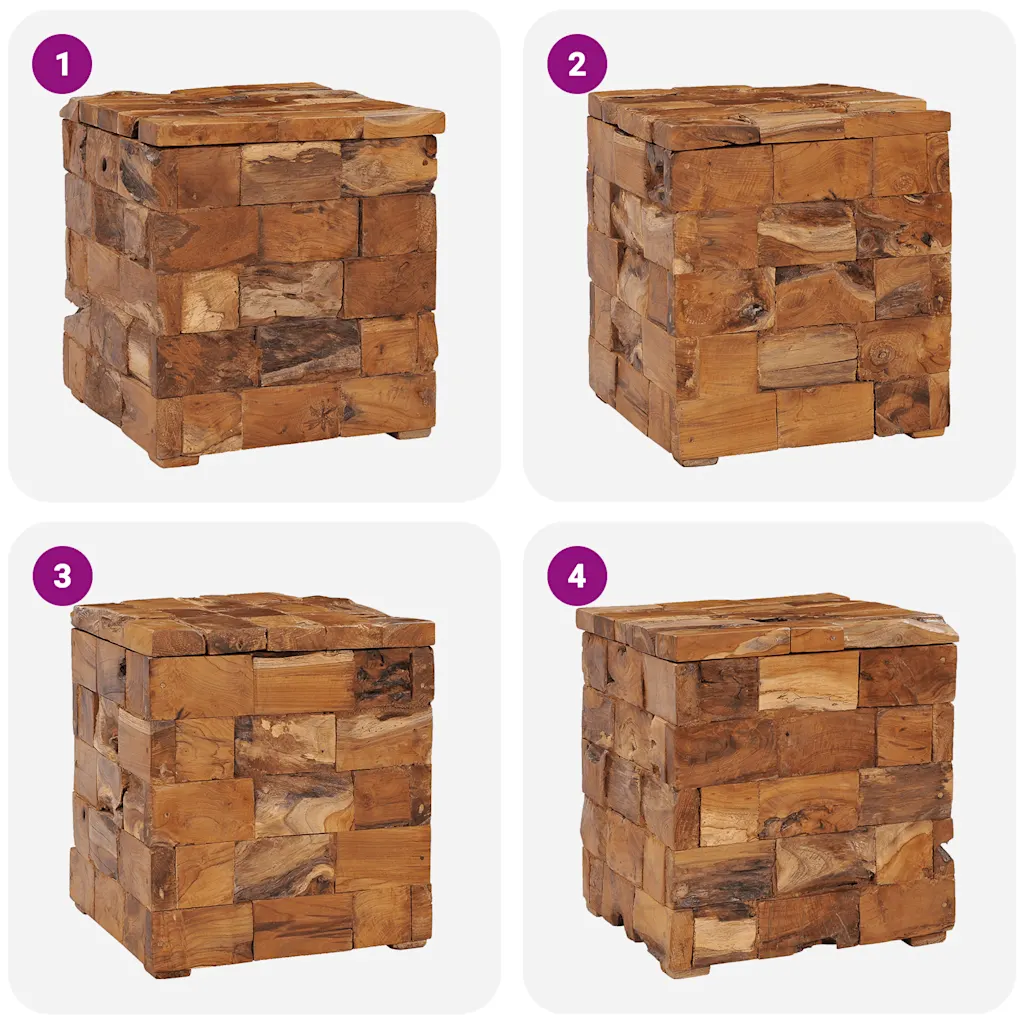 1
2
3
4