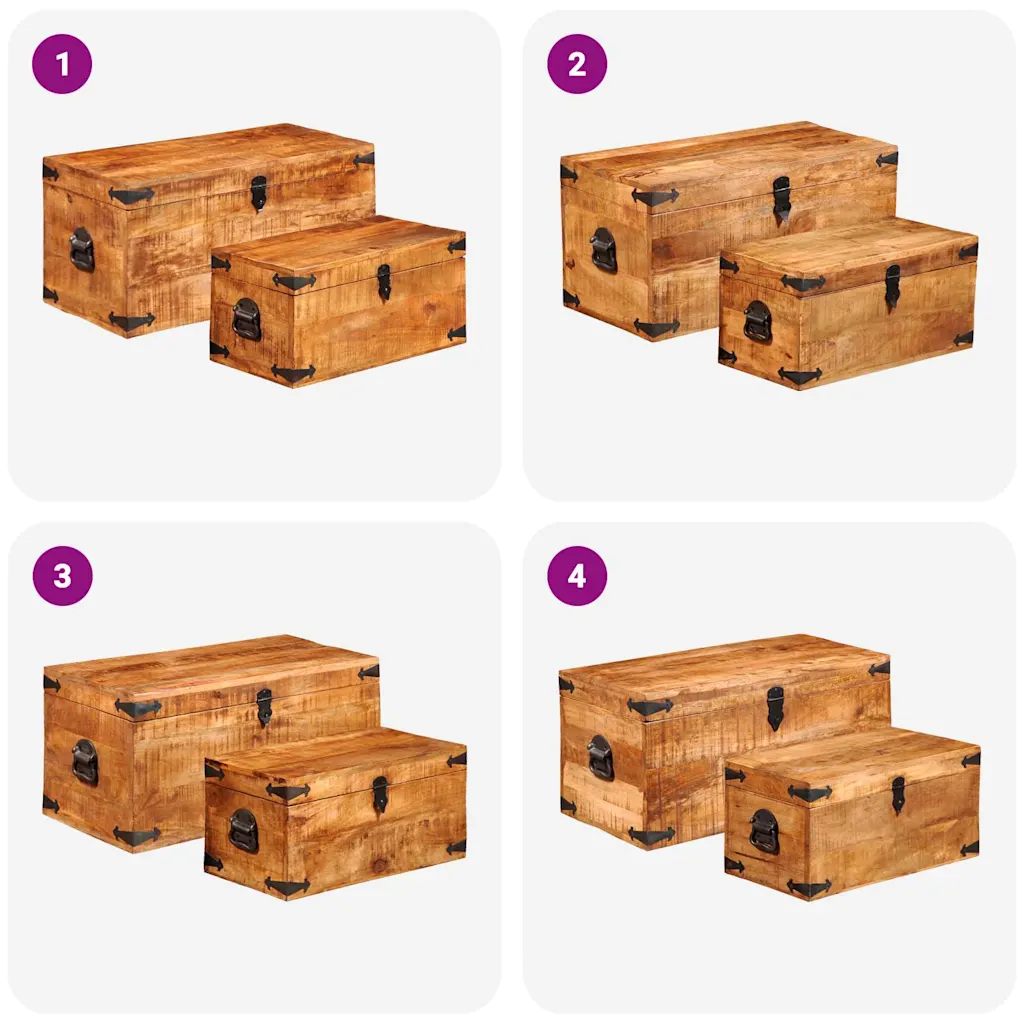 1

2

3

4