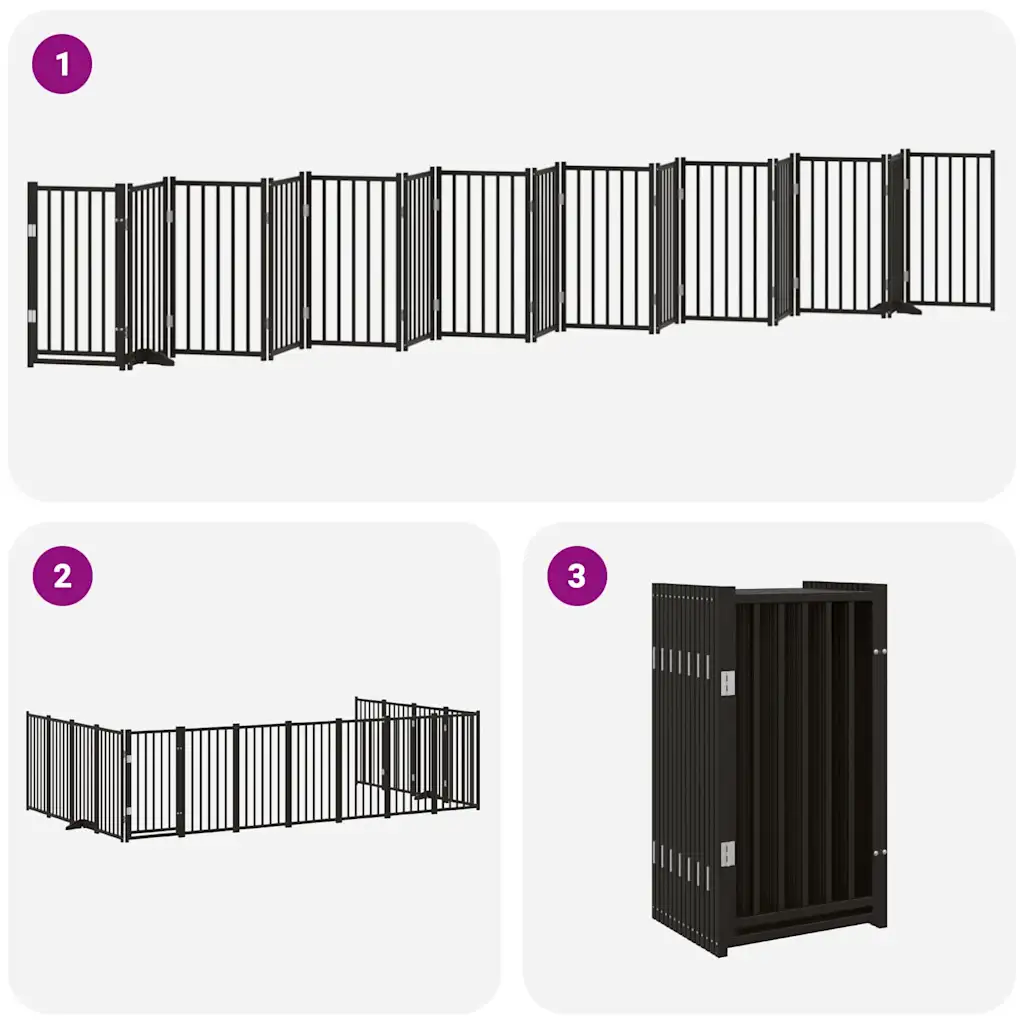 1

2

3