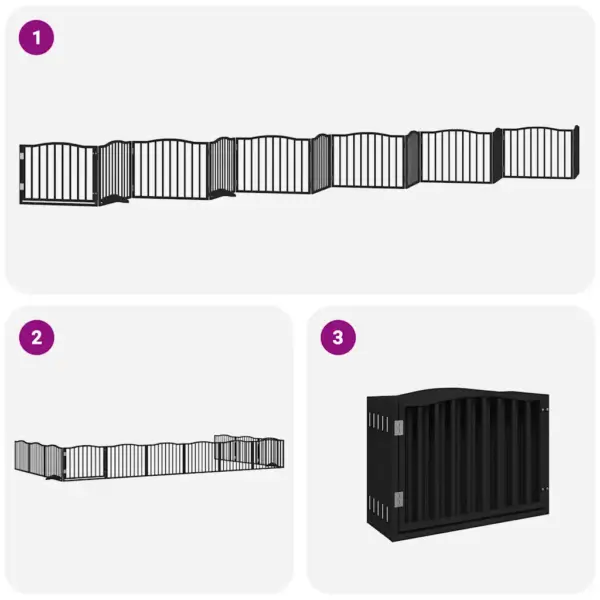 1

2

3