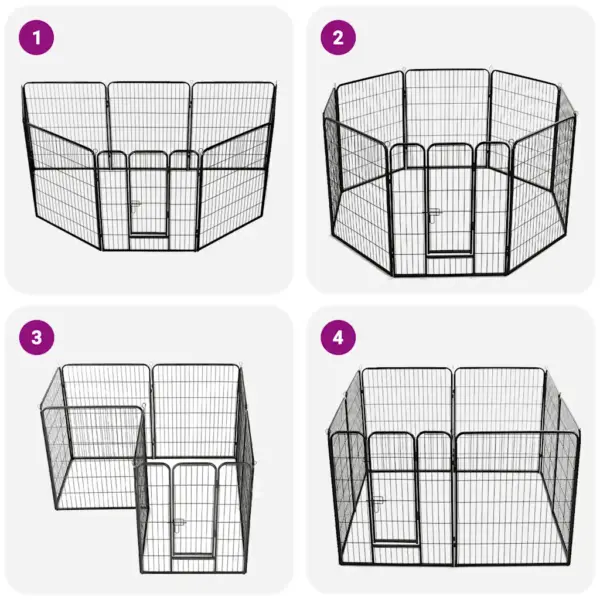 1

2

3

4