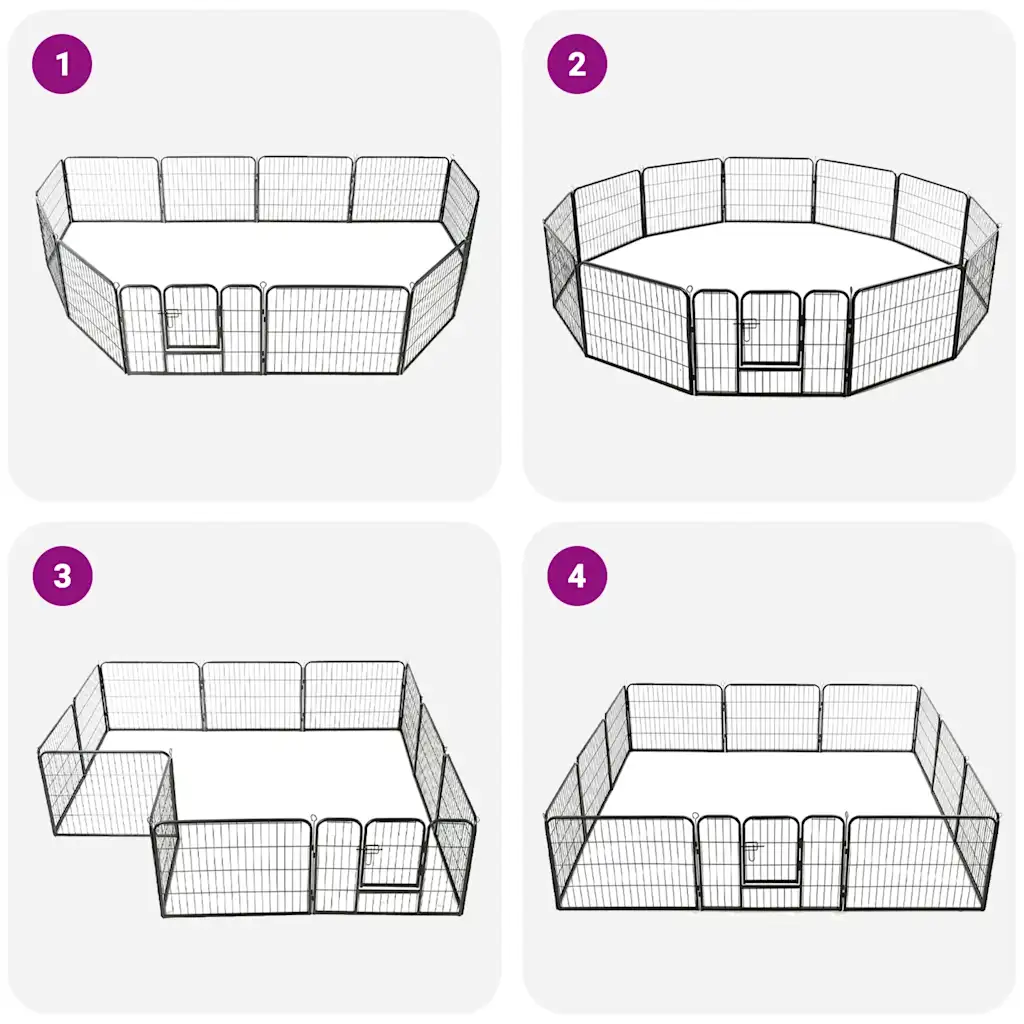 1

2

3

4