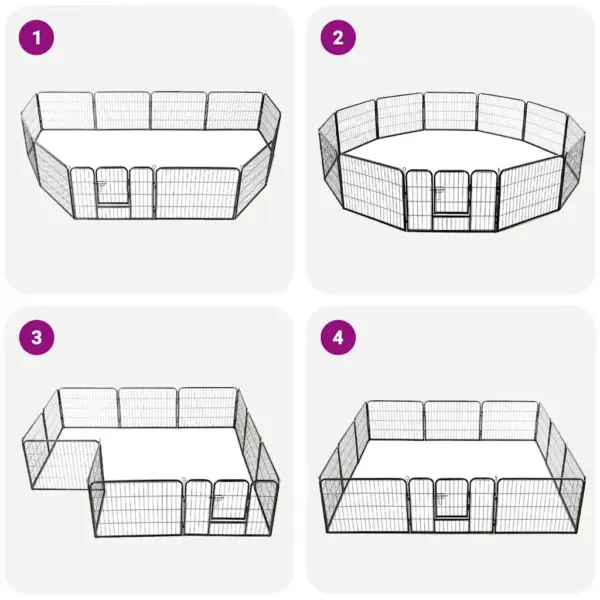 1

2

3

4