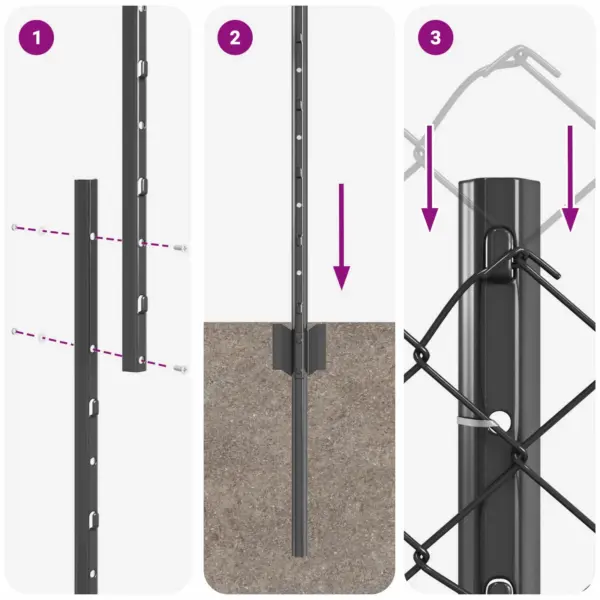 1

2

3