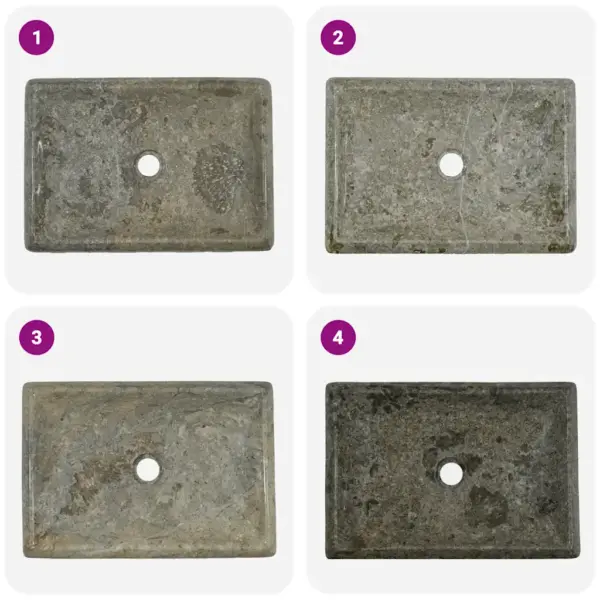 1

2

3

4