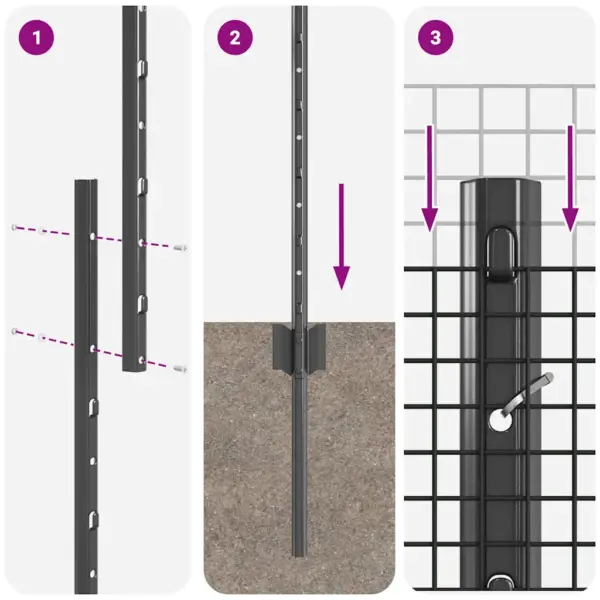 1

2

3