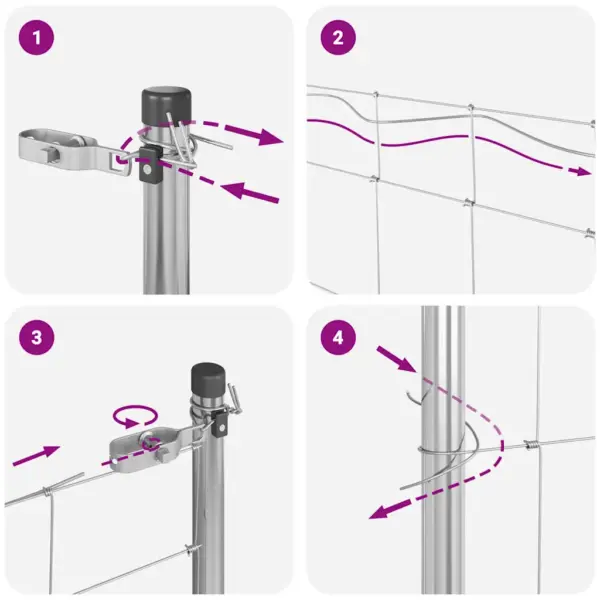 1

2

3

4