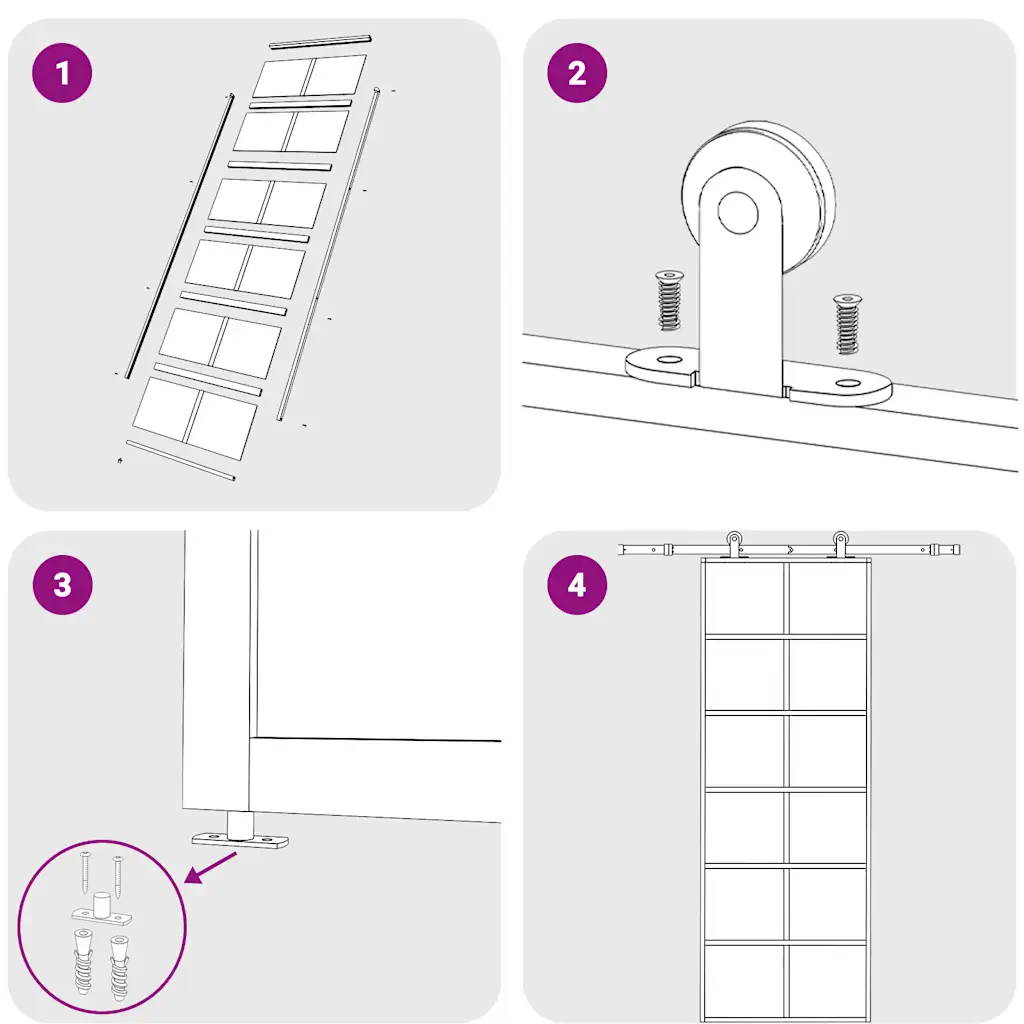 1

2

3

4