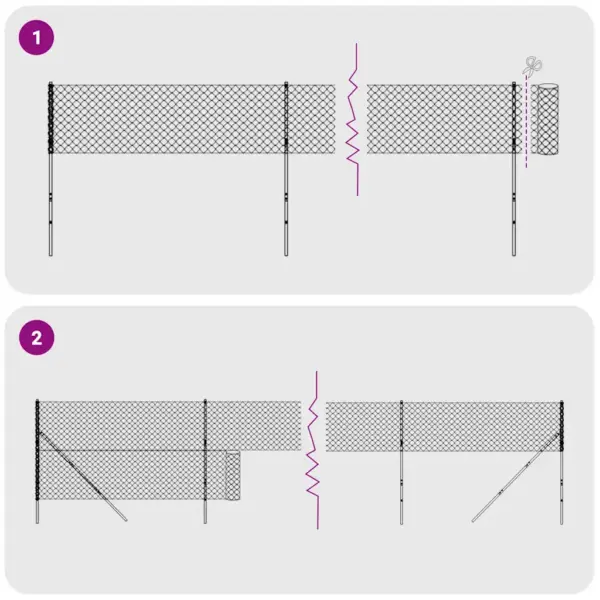 1

2