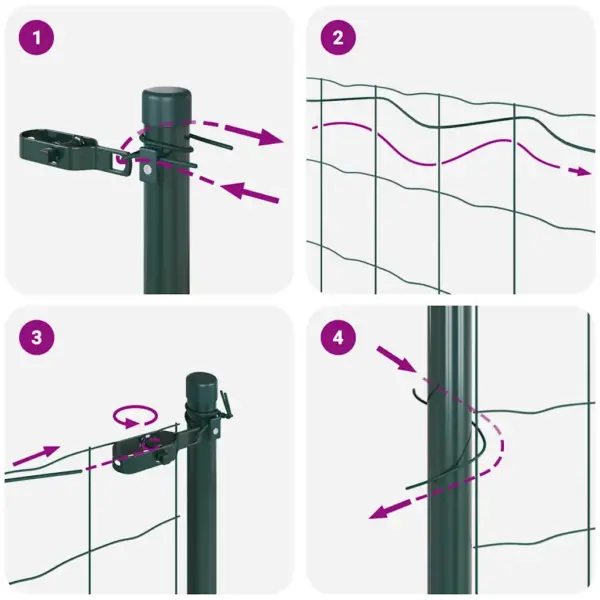 1

2

3

4