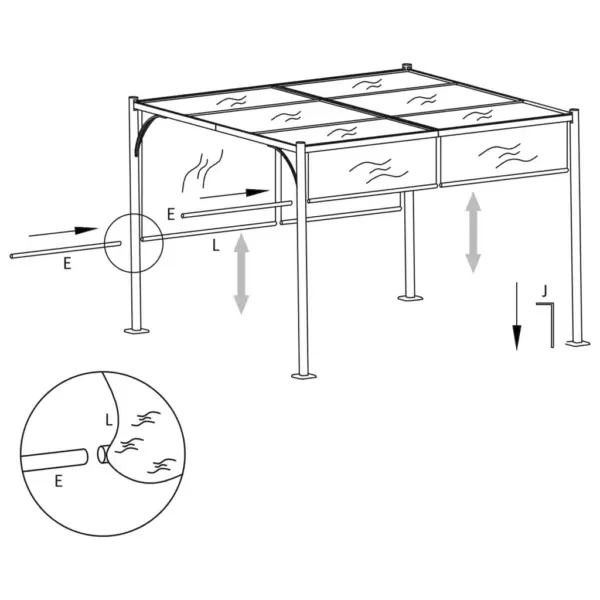 E
E
L
J
L
E