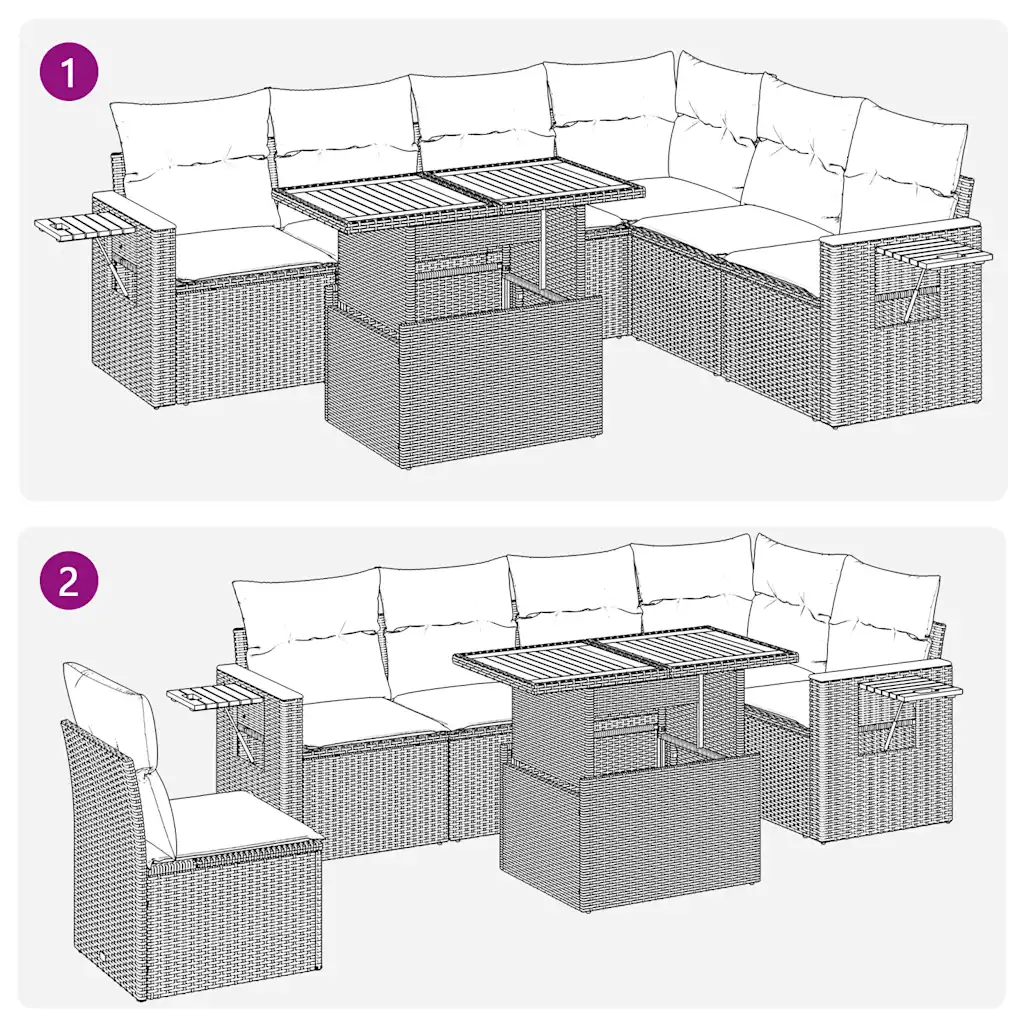 1

2