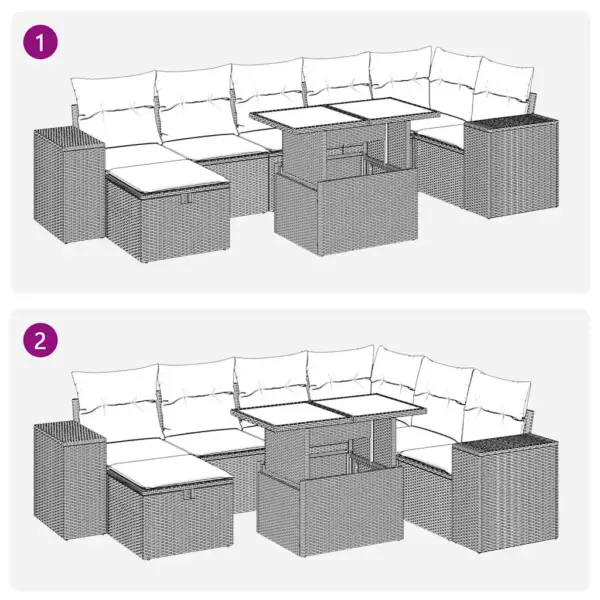 1

2